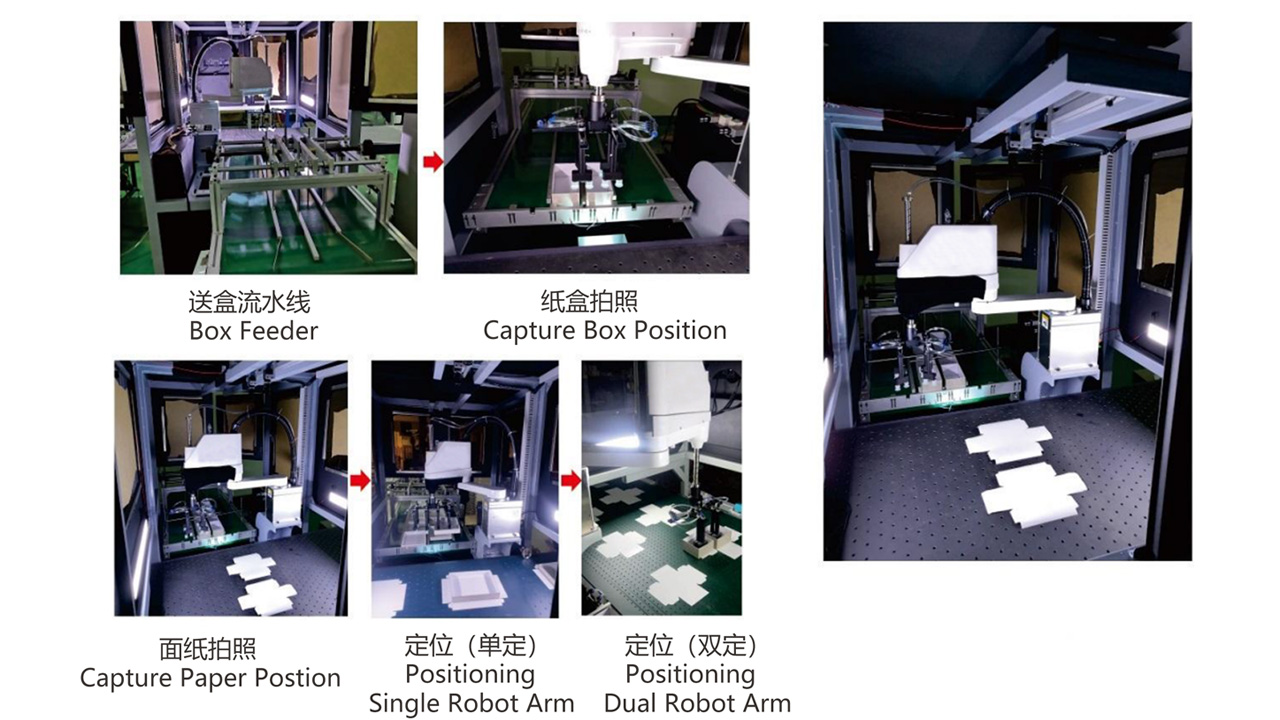 送盒流水线
Box Feeder

纸盒拍照
Capture Box Position

面纸拍照
Capture Paper Postion

定位（单定）
Positioning
Single Robot Arm

定位（双定）
Positioning
Dual Robot Arm